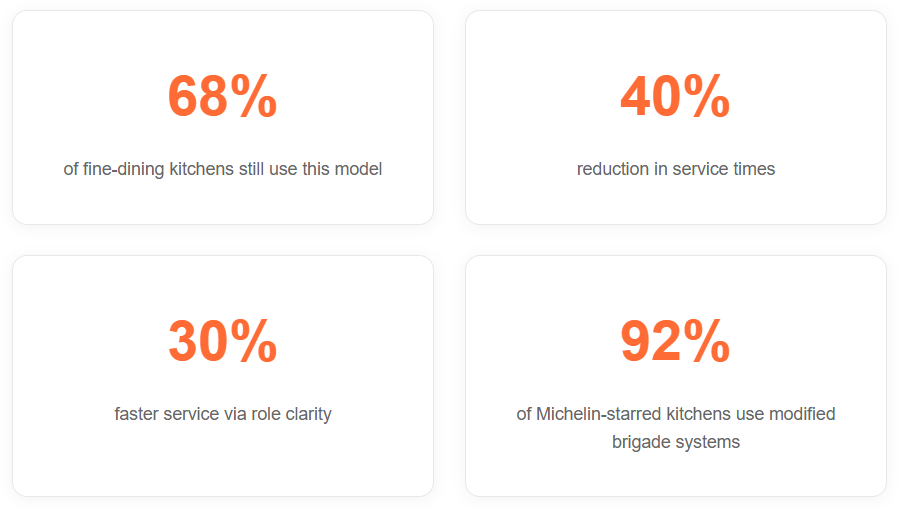 68%

of fine-dining kitchens still use this model

40%

reduction in service times

30%

faster service via role clarity

92%

of Michelin-starred kitchens use modified brigade systems